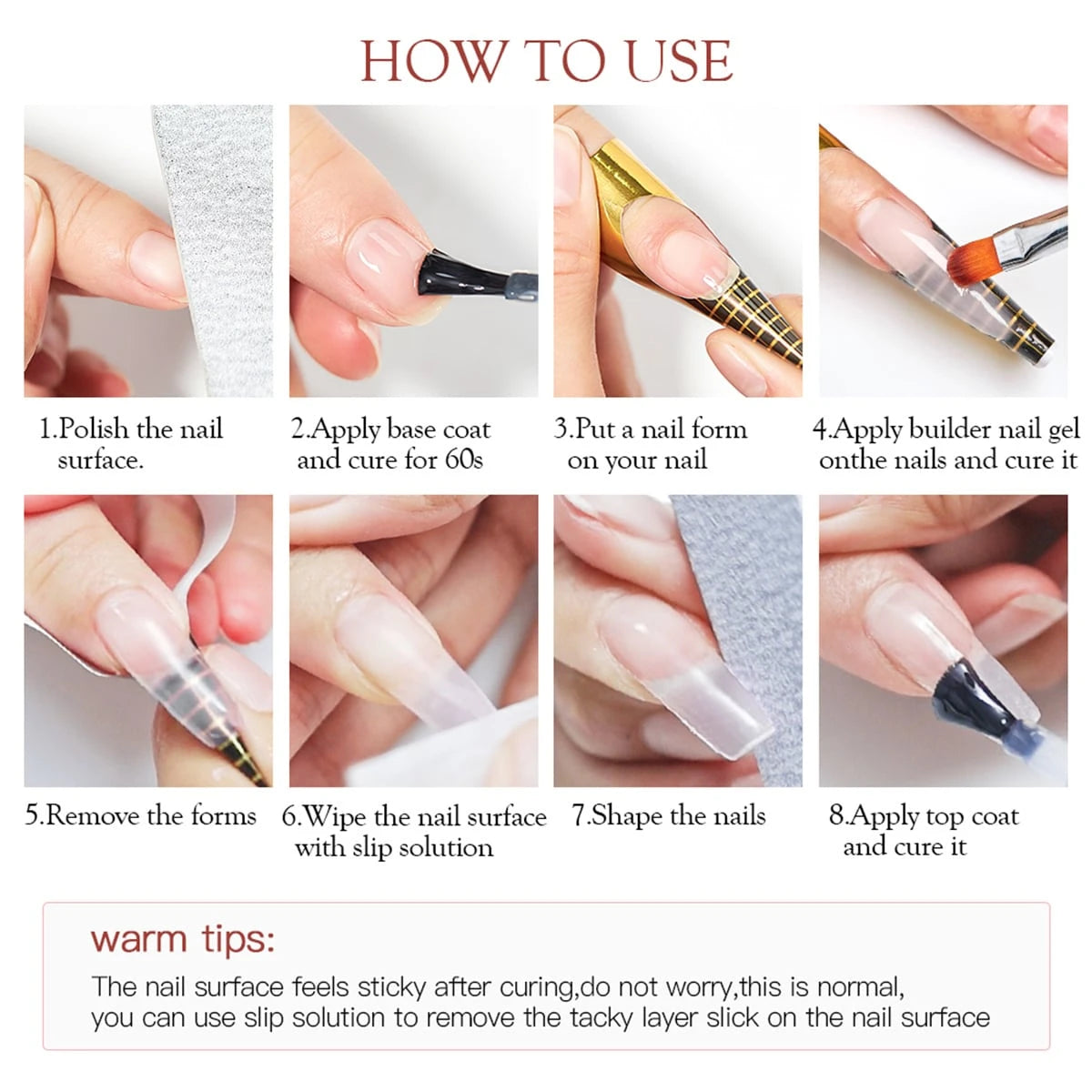 HOW TO USE

1.Polish the nail surface.

2.Apply base coat and cure for 60s

3.Put a nail form on your nail

4.Apply builder nail gel onthe nails and cure it

5.Remove the forms

6.Wipe the nail surface with slip solution

7.Shape the nails

8.Apply top coat and cure it

warm tips:

The nail surface feels sticky after curing,do not worry,this is normal, you can use slip solution to remove the tacky layer slick on the nail surface