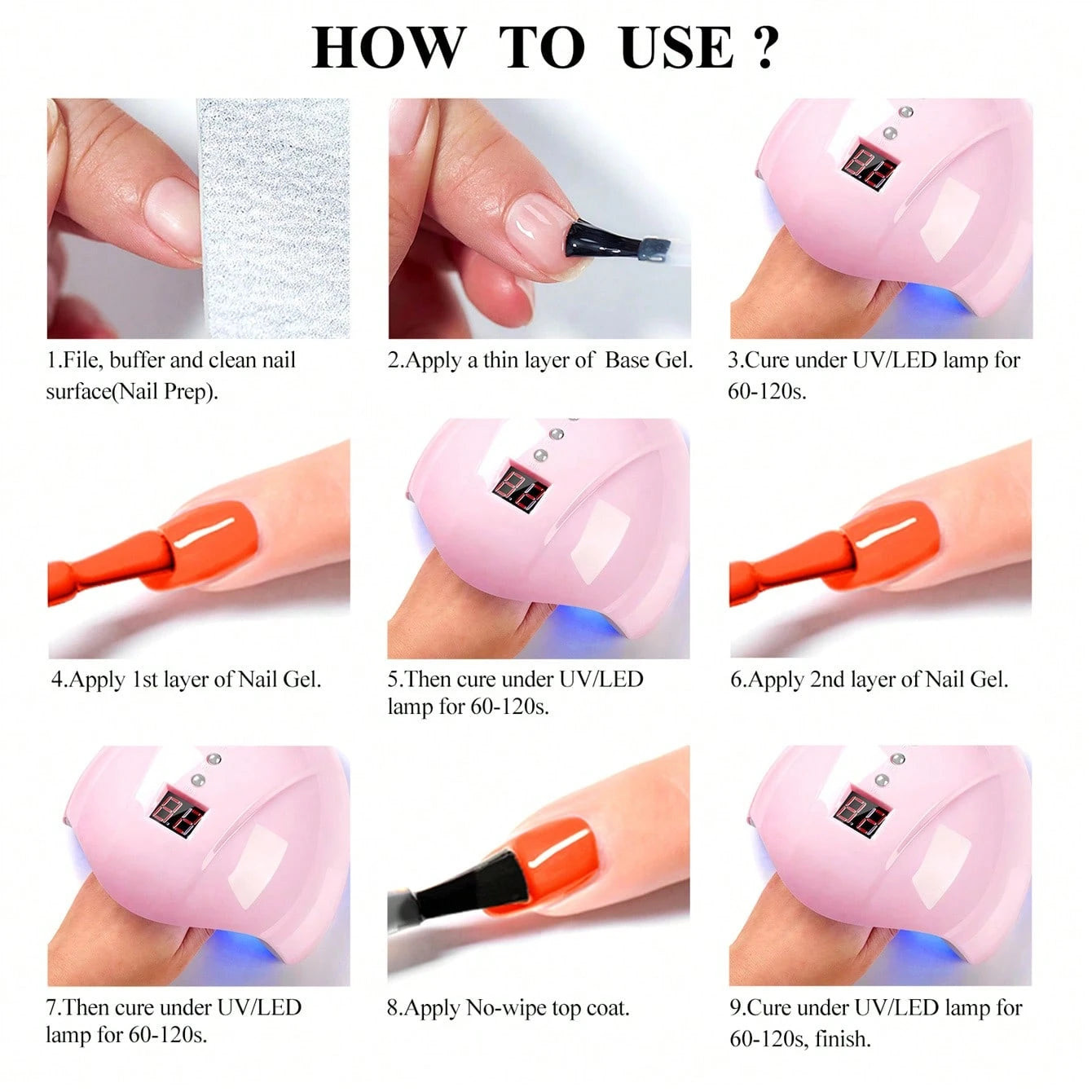 HOW TO USE ?

1.File, buffer and clean nail surface(Nail Prep).

2.Apply a thin layer of Base Gel.

3.Cure under UV/LED lamp for 60-120s.

4.Apply 1st layer of Nail Gel.

5.Then cure under UV/LED lamp for 60-120s.

6.Apply 2nd layer of Nail Gel.

7.Then cure under UV/LED lamp for 60-120s.

8.Apply No-wipe top coat.

9.Cure under UV/LED lamp for 60-120s, finish.