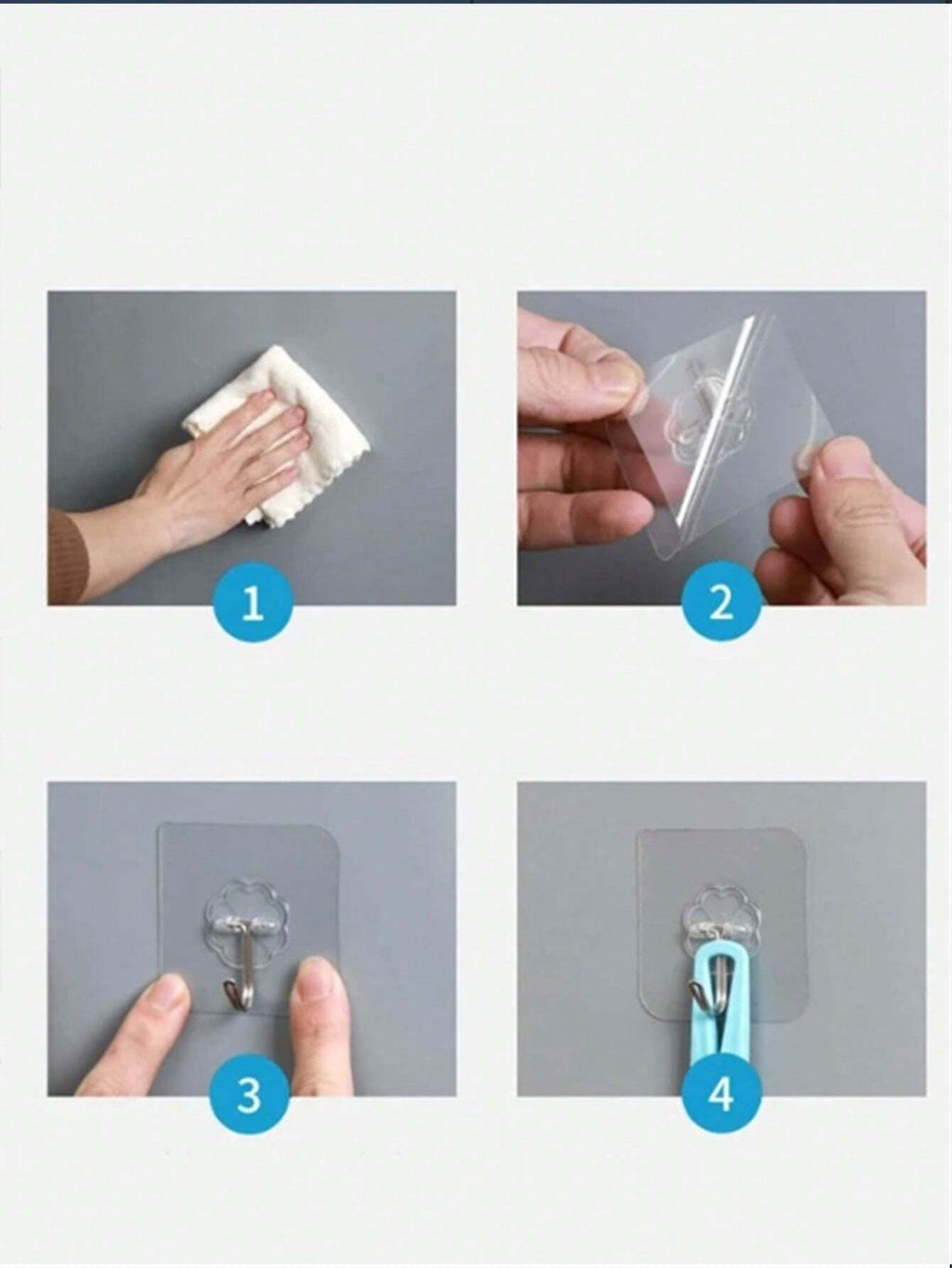 1

2

3

4