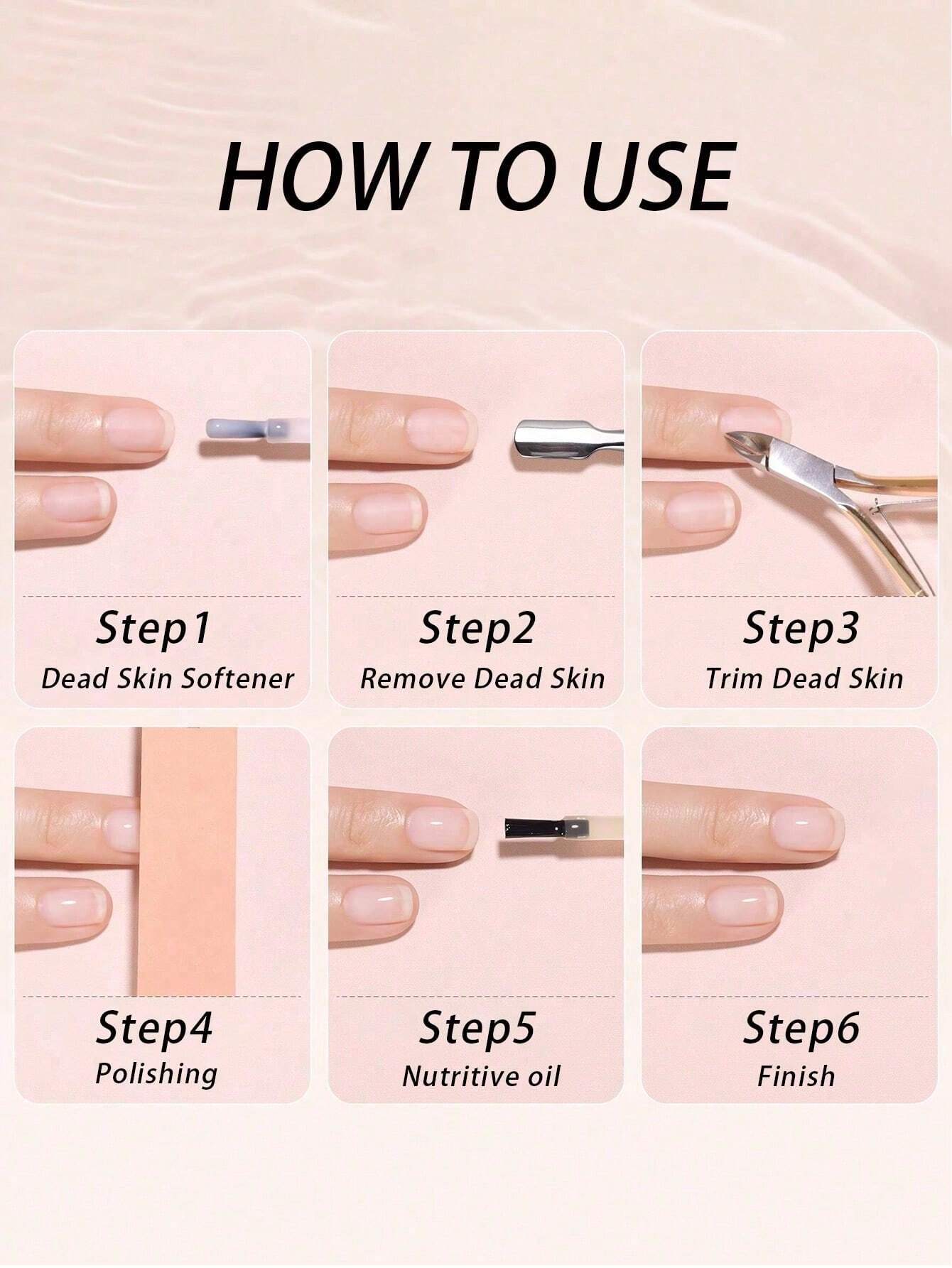 HOW TO USE

Step1
Dead Skin Softener

Step2
Remove Dead Skin

Step3
Trim Dead Skin

Step4
Polishing

Step5
Nutritive oil

Step6
Finish