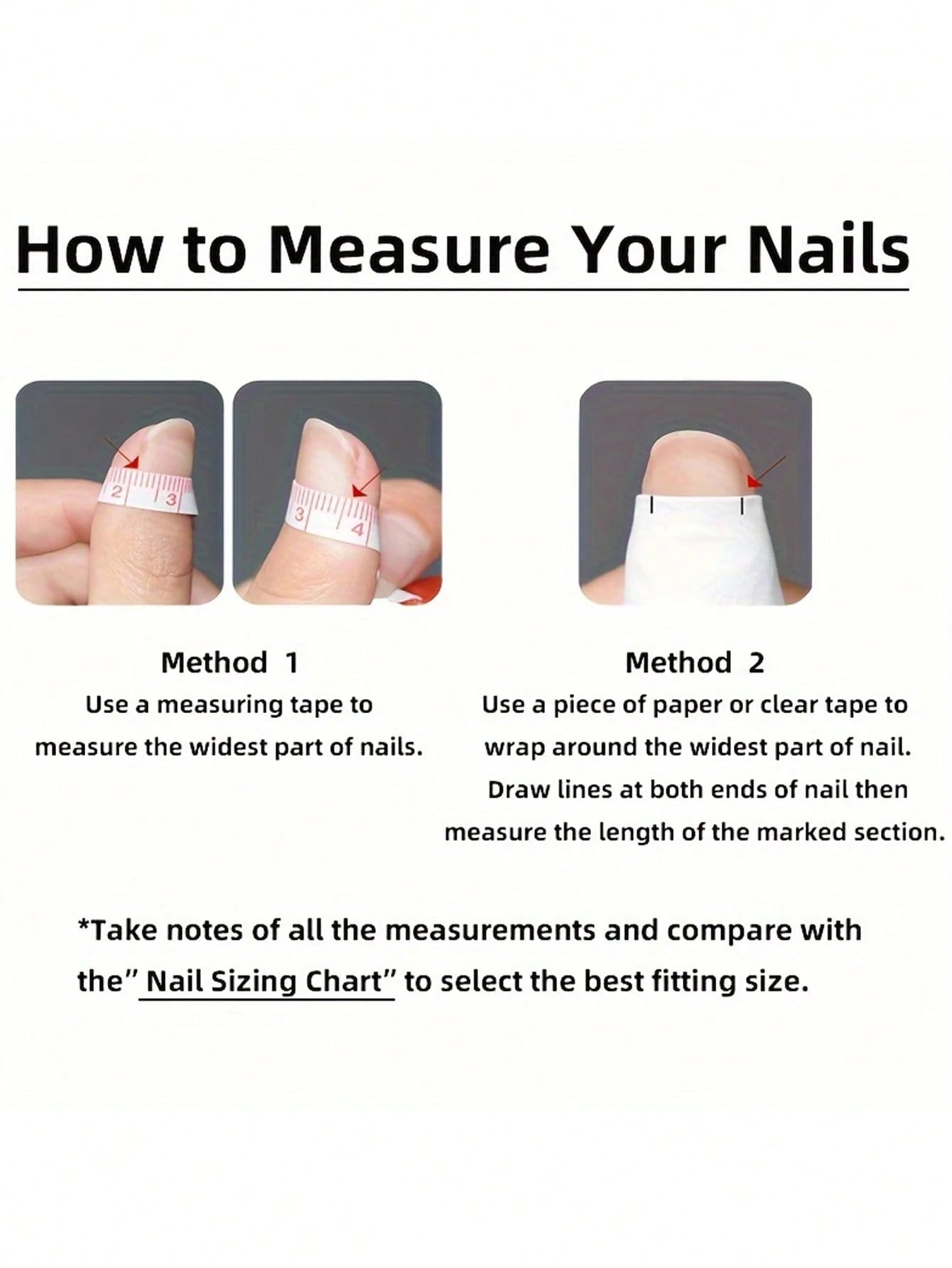 How to Measure Your Nails

2 3

3 4

Method 1
Use a measuring tape to measure the widest part of nails.

Method 2
Use a piece of paper or clear tape to wrap around the widest part of nail. Draw lines at both ends of nail then measure the length of the marked section.

*Take notes of all the measurements and compare with the" Nail Sizing Chart" to select the best fitting size.