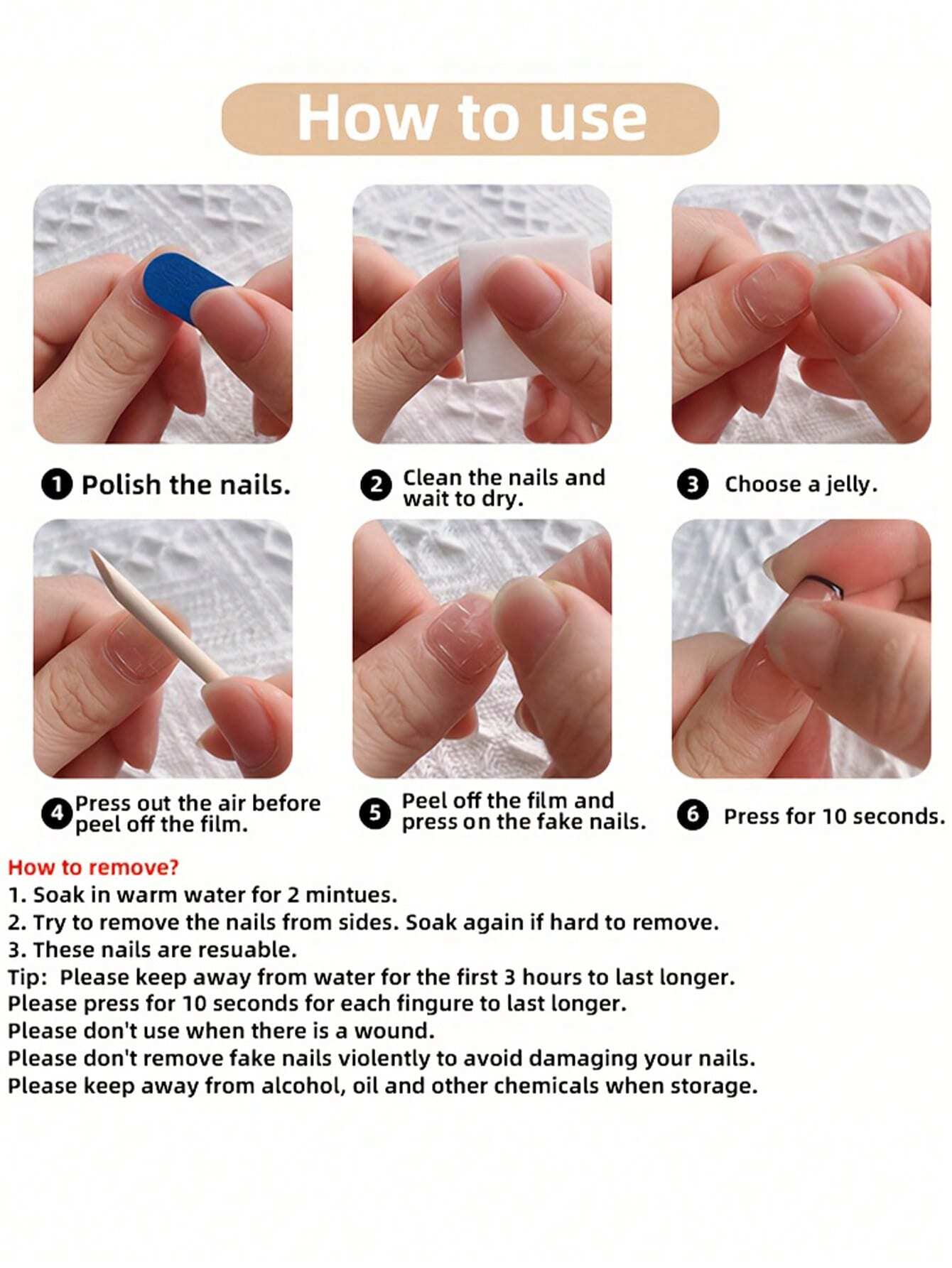 How to use

1 Polish the nails.

2 Clean the nails and wait to dry.

3 Choose a jelly.

4 Press out the air before peel off the film.

5 Peel off the film and press on the fake nails.

6 Press for 10 seconds.

How to remove?
1. Soak in warm water for 2 mintues.
2. Try to remove the nails from sides. Soak again if hard to remove.
3. These nails are resuable.
Tip: Please keep away from water for the first 3 hours to last longer.
Please press for 10 seconds for each fingure to last longer.
Please don't use when there is a wound.
Please don't remove fake nails violently to avoid damaging your nails.
Please keep away from alcohol, oil and other chemicals when storage.