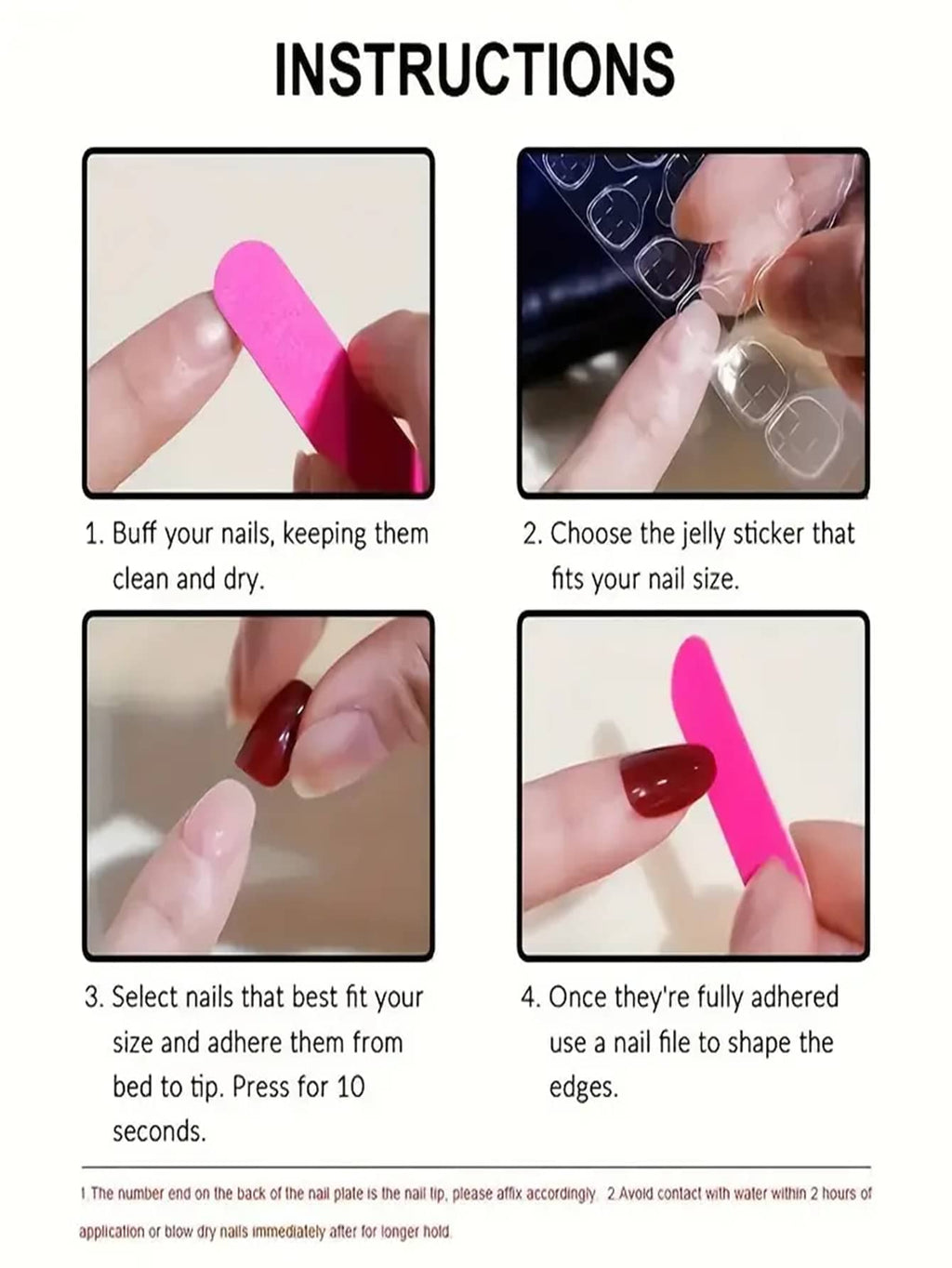 INSTRUCTIONS

1. Buff your nails, keeping them clean and dry.

2. Choose the jelly sticker that fits your nail size.

3. Select nails that best fit your size and adhere them from bed to tip. Press for 10 seconds.

4. Once they're fully adhered use a nail file to shape the edges.

1 The number end on the back of the nail plate is the nail tip, please affix accordingly. 2 Avoid contact with water within 2 hours of application or blow dry nails immediately after for longer hold.