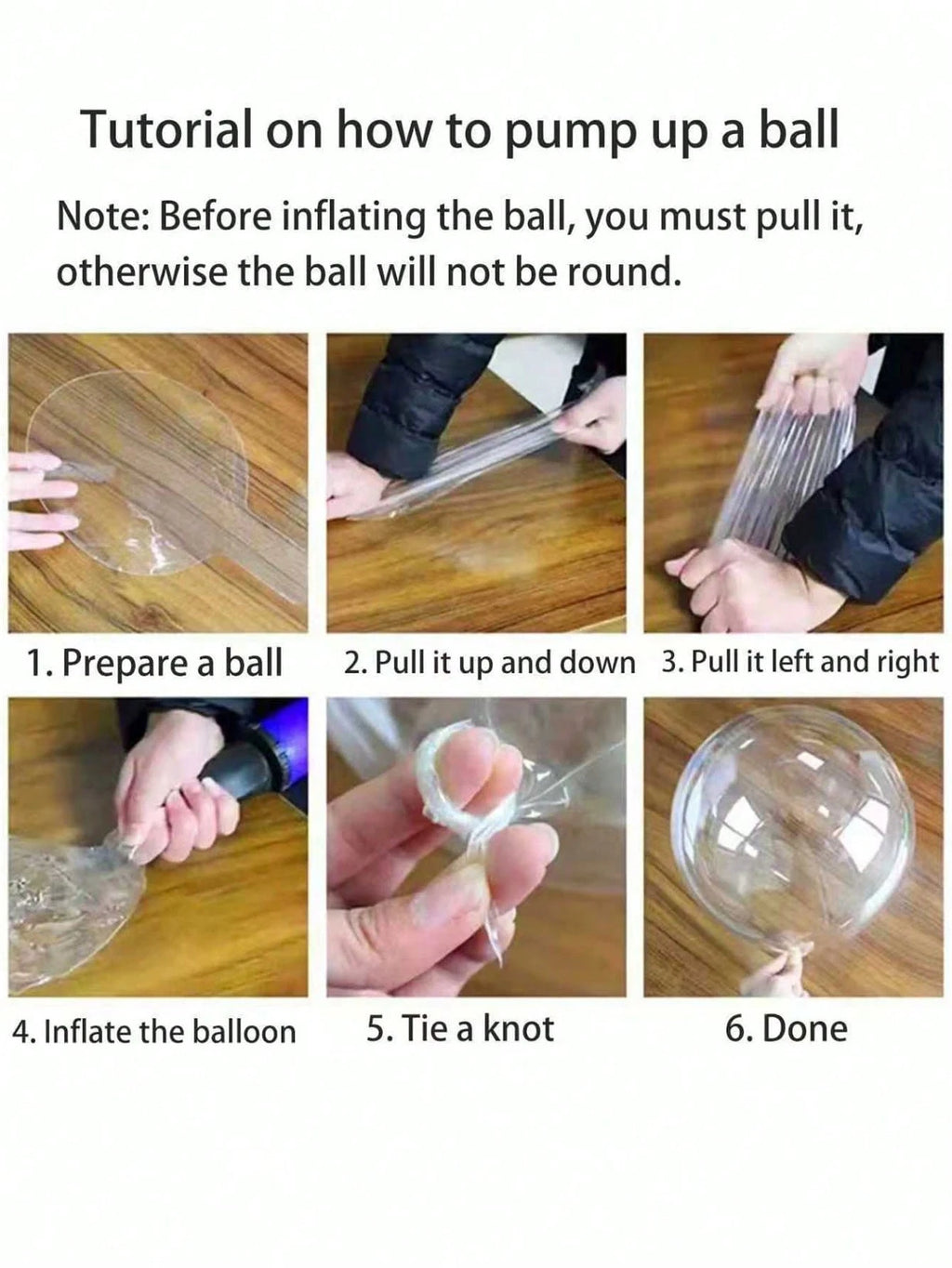 Tutorial on how to pump up a ball

Note: Before inflating the ball, you must pull it, otherwise the ball will not be round.

1. Prepare a ball

2. Pull it up and down

3. Pull it left and right

4. Inflate the balloon

5. Tie a knot

6. Done