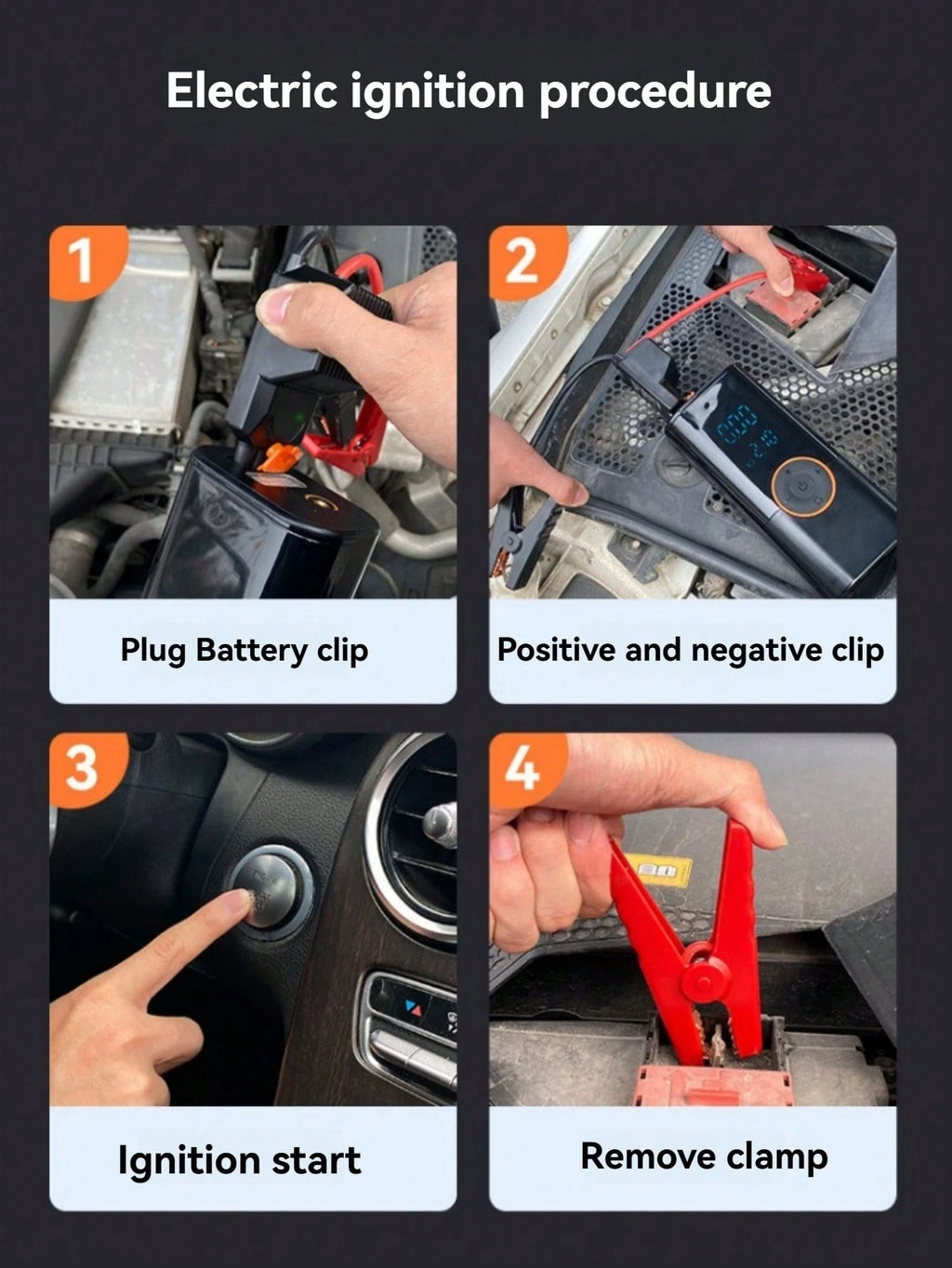 Electric ignition procedure

1

Plug Battery clip

2

Positive and negative clip

3

Ignition start

4

Remove clamp