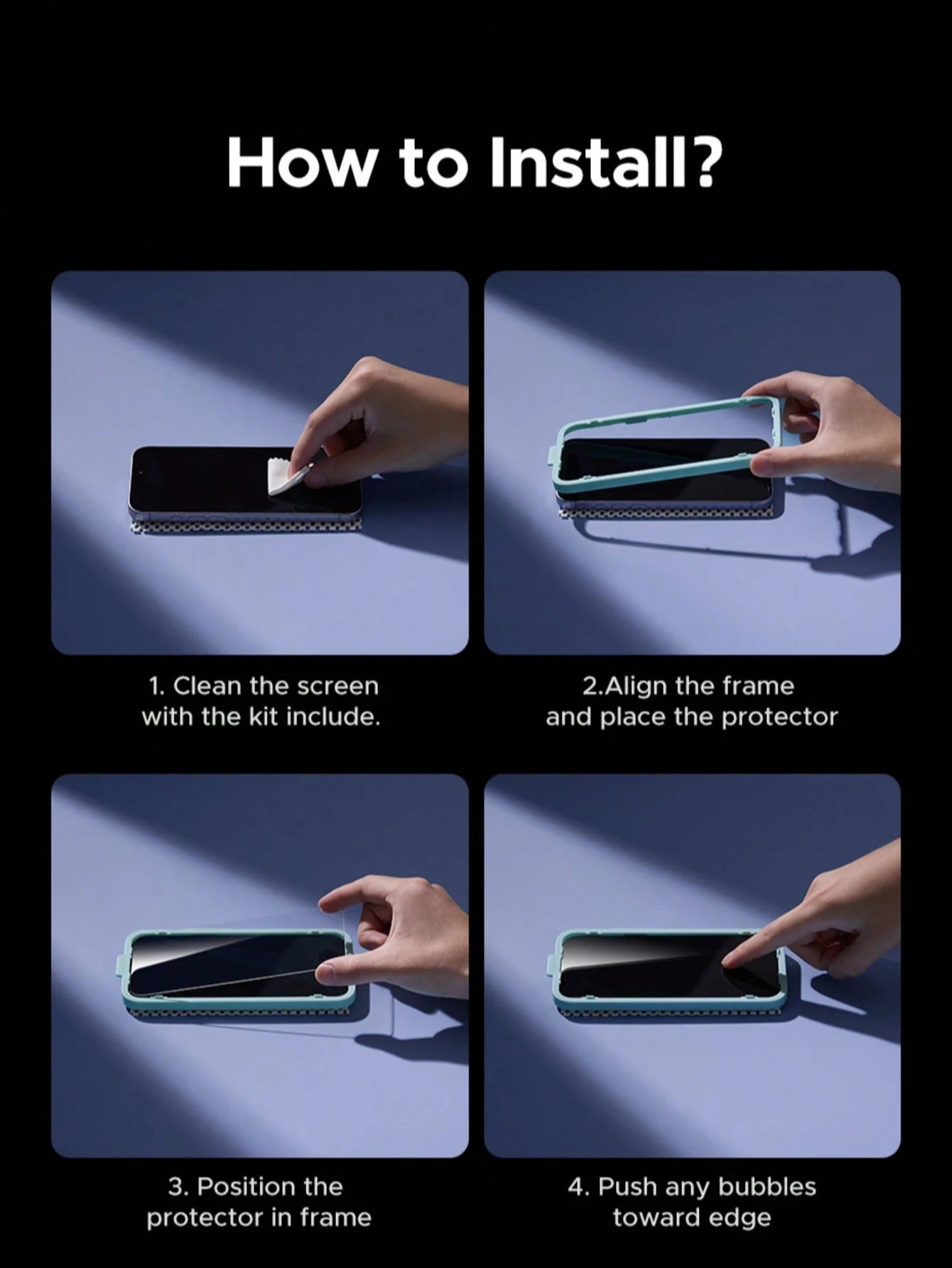 How to Install?

1. Clean the screen with the kit include.

2.Align the frame and place the protector

3. Position the protector in frame

4. Push any bubbles toward edge