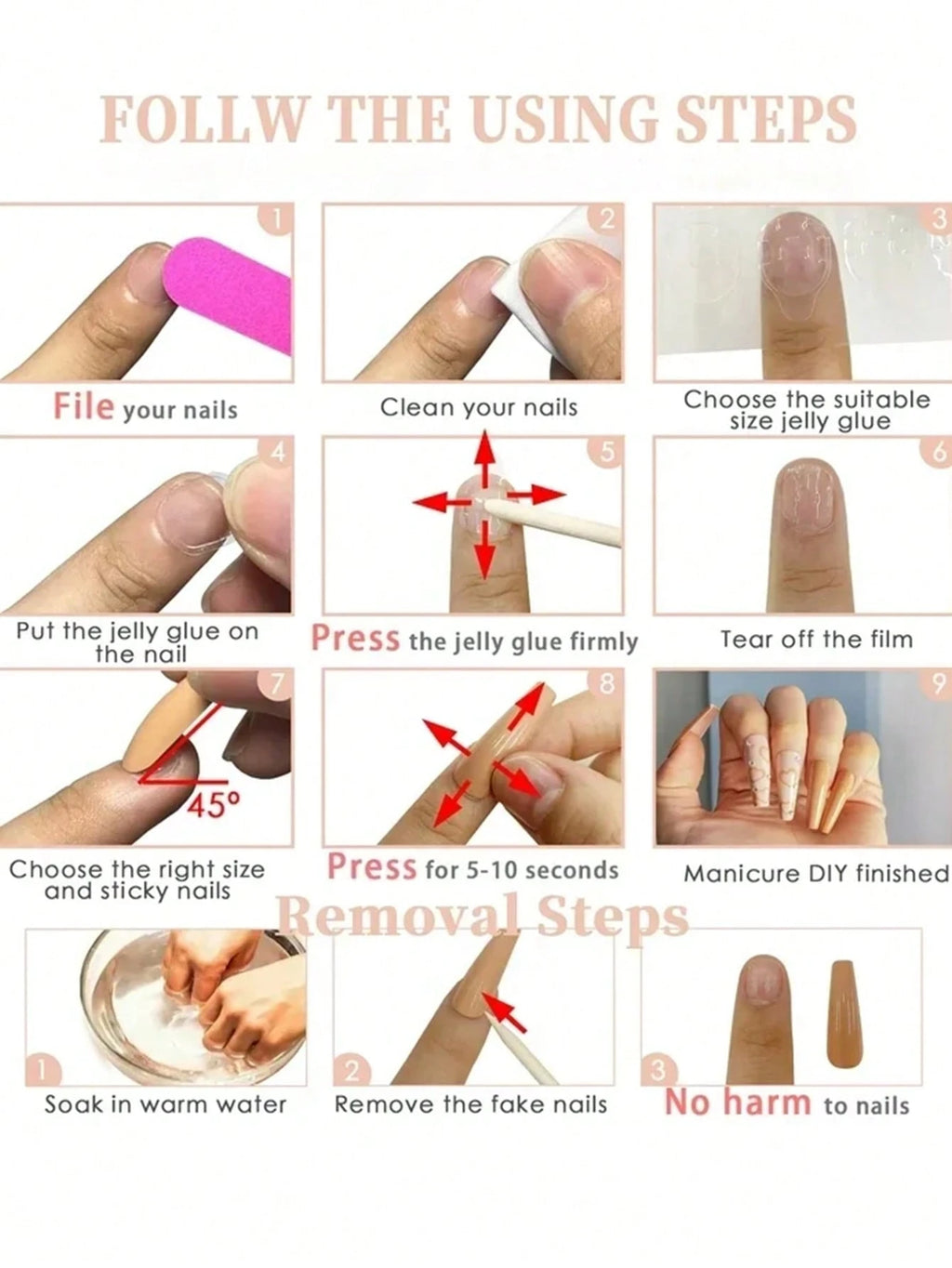 FOLLW THE USING STEPS

1

File your nails

2

Clean your nails

3

Choose the suitable size jelly glue

4

Put the jelly glue on the nail

5

Press the jelly glue firmly

6

Tear off the film

7

45°

Choose the right size and sticky nails

8

Press for 5-10 seconds

9

Manicure DIY finished

Removal Steps

1

Soak in warm water

2

Remove the fake nails

3

No harm to nails