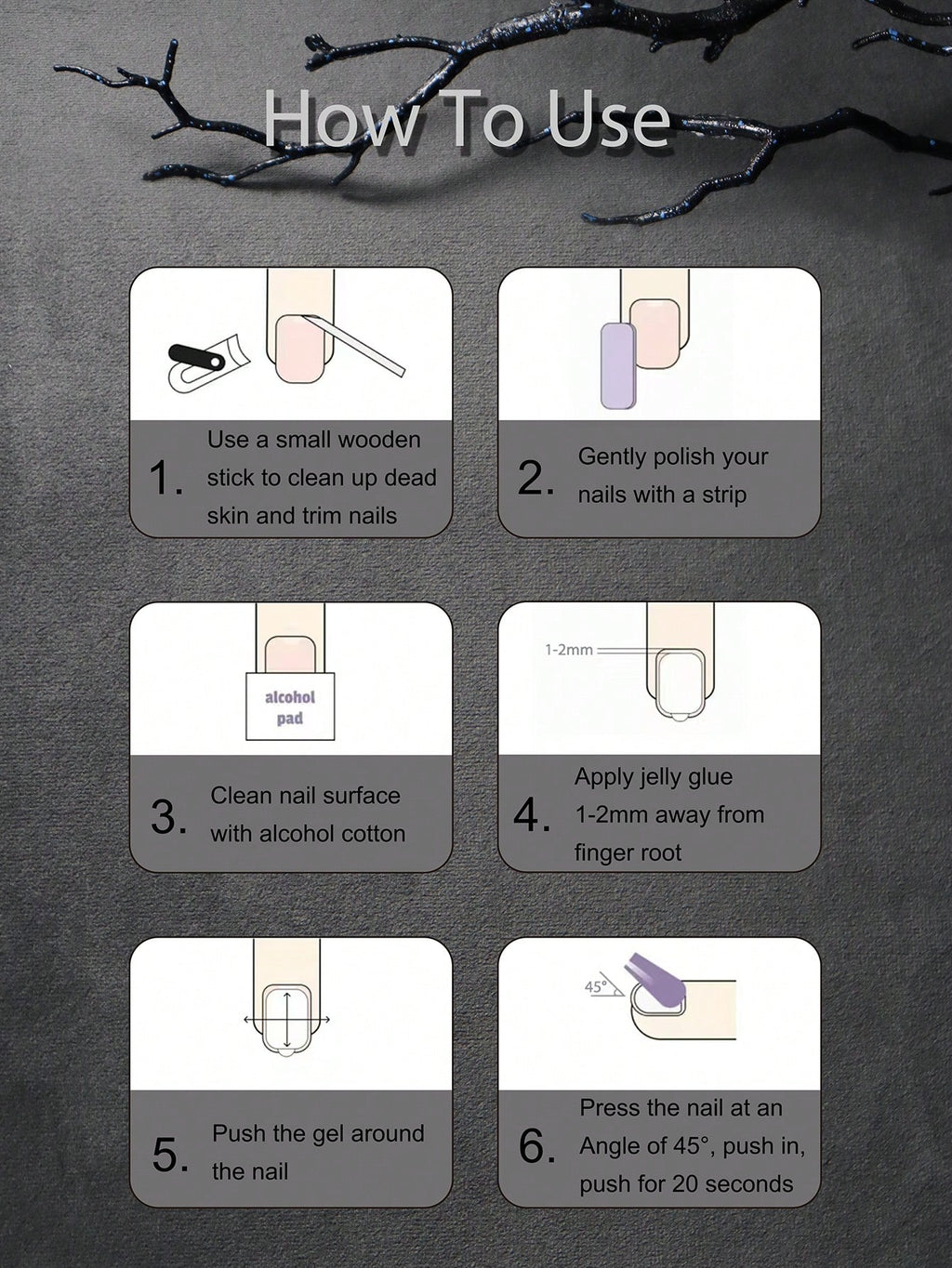 How To Use

1. Use a small wooden stick to clean up dead skin and trim nails

2. Gently polish your nails with a strip

alcohol pad

3. Clean nail surface with alcohol cotton

1-2mm

4. Apply jelly glue 1-2mm away from finger root

5. Push the gel around the nail

45°

6. Press the nail at an Angle of 45°, push in, push for 20 seconds