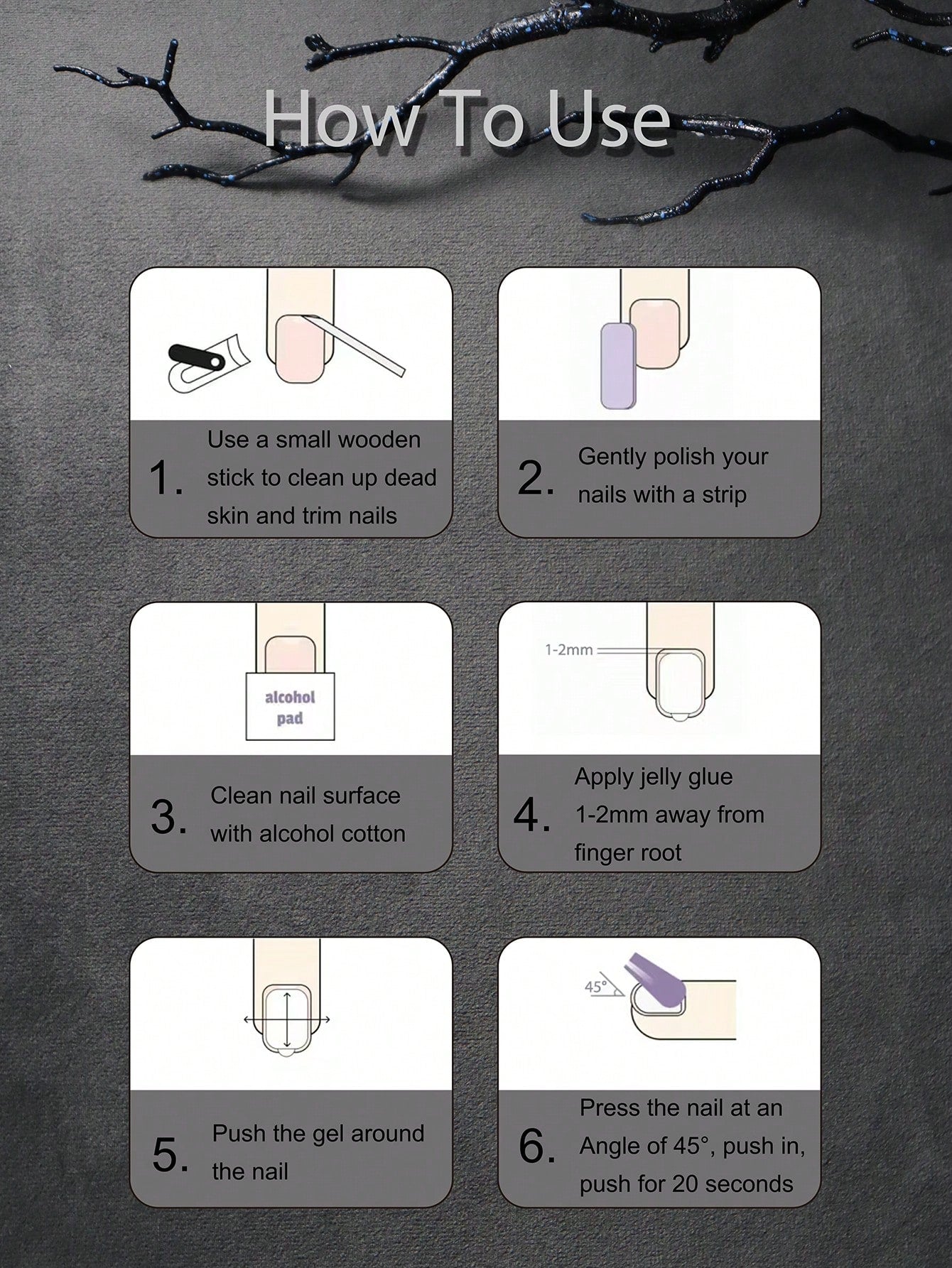 How To Use

1. Use a small wooden stick to clean up dead skin and trim nails

2. Gently polish your nails with a strip

alcohol pad

3. Clean nail surface with alcohol cotton

1-2mm

4. Apply jelly glue 1-2mm away from finger root

5. Push the gel around the nail

45°

6. Press the nail at an Angle of 45°, push in, push for 20 seconds