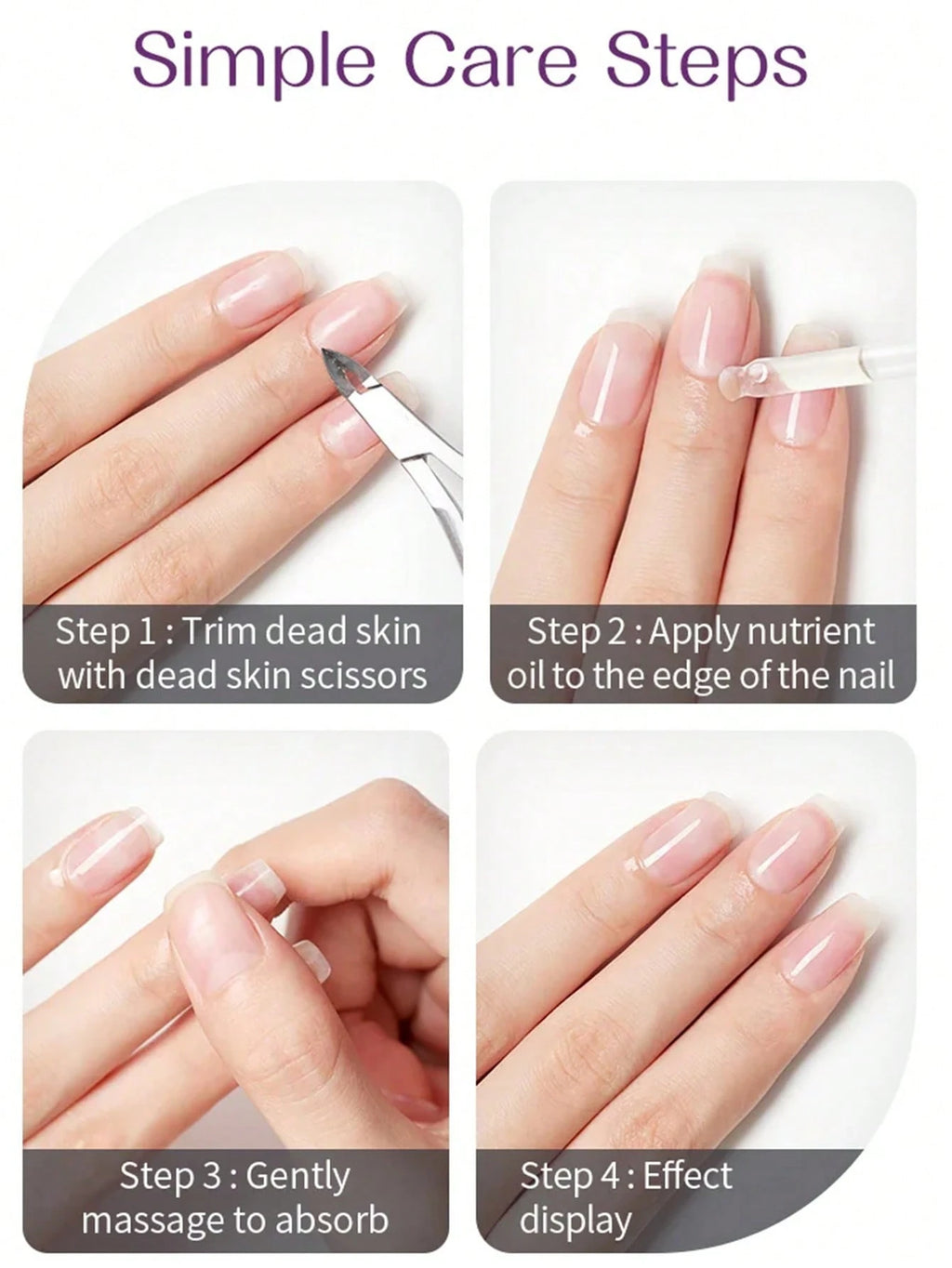 Simple Care Steps

Step 1 : Trim dead skin with dead skin scissors

Step 2 : Apply nutrient oil to the edge of the nail

Step 3 : Gently massage to absorb

Step 4 : Effect display